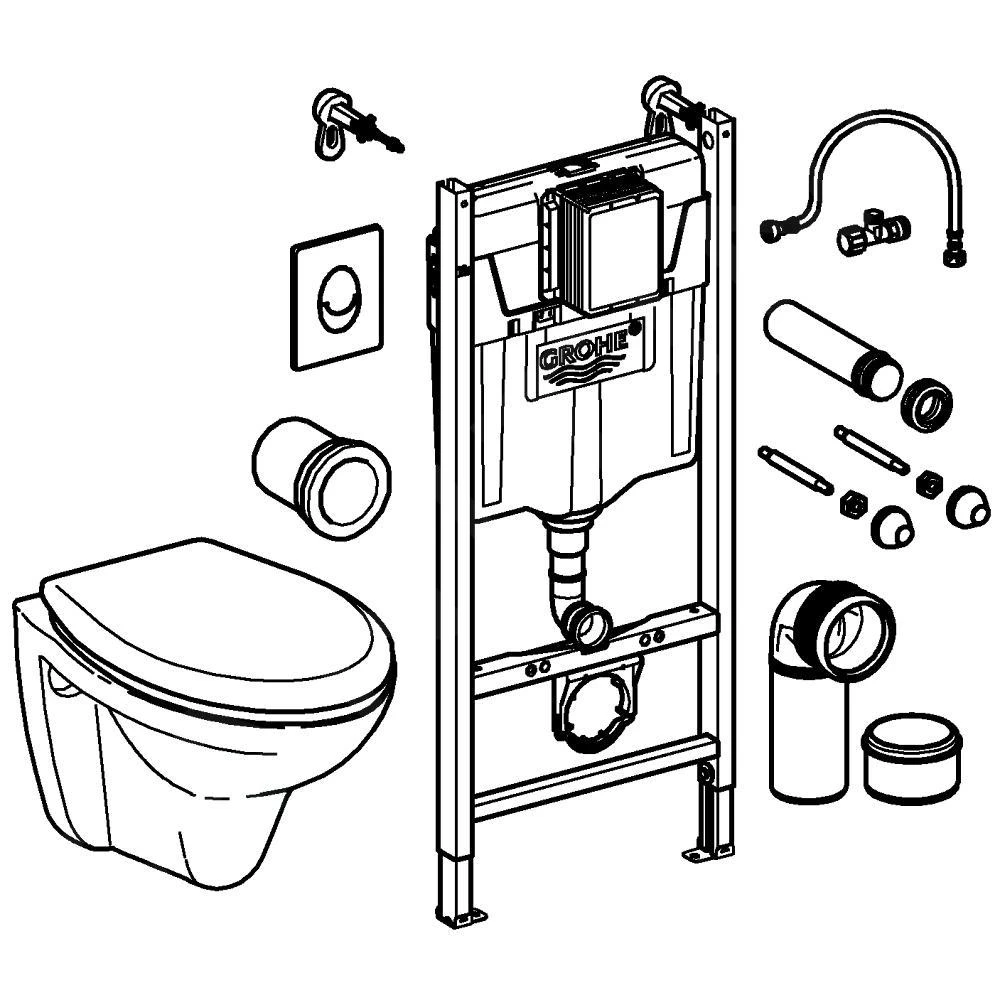 GROHE®