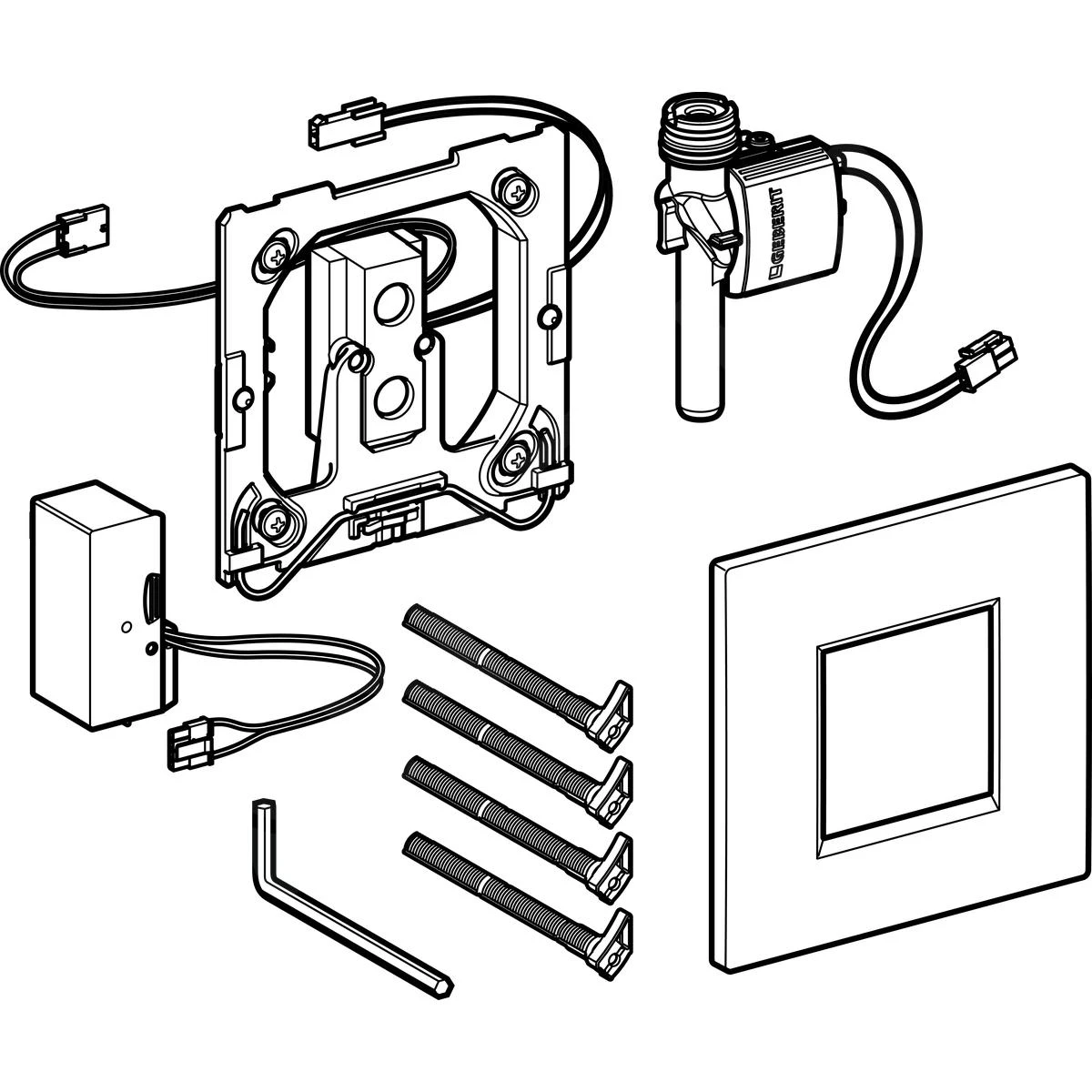 GEBERIT